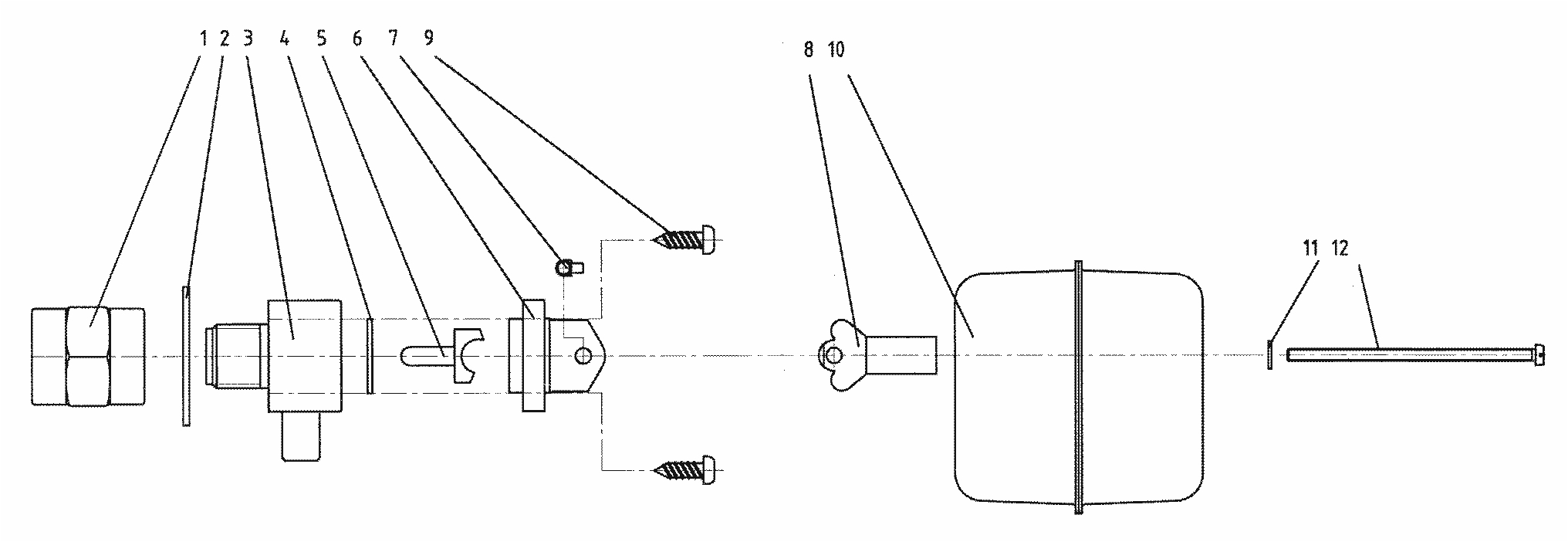 1 2 3 4 5 6 7 9

8 10

11 12