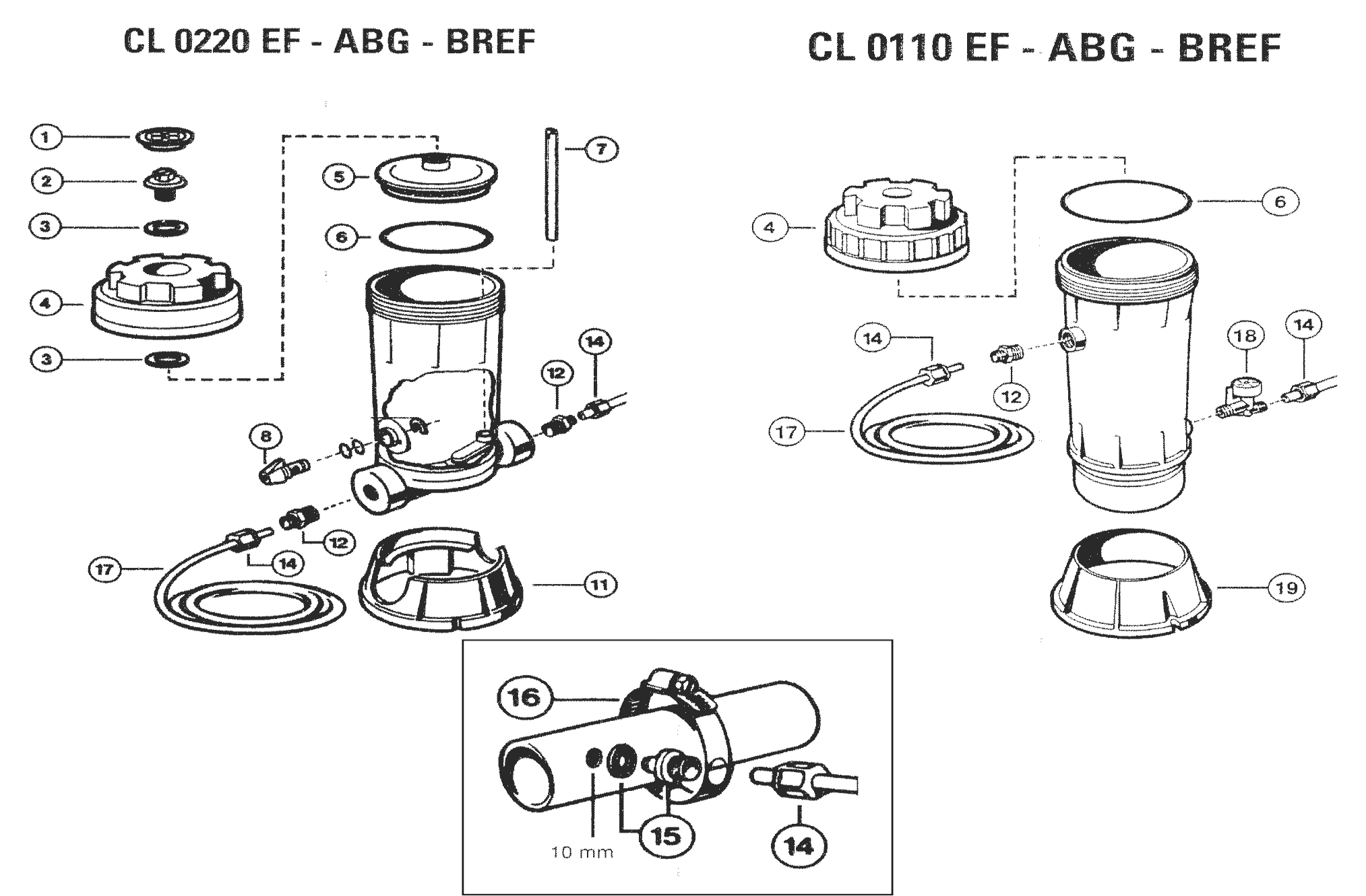 CL 0220 EF - ABG - BREF

1
2
3
4
3
5
6
7
8
12
14
12
14
17
11

CL 0110 EF - ABG - BREF

4
6
14
12
18
14
17
19

16
10 mm
15
14