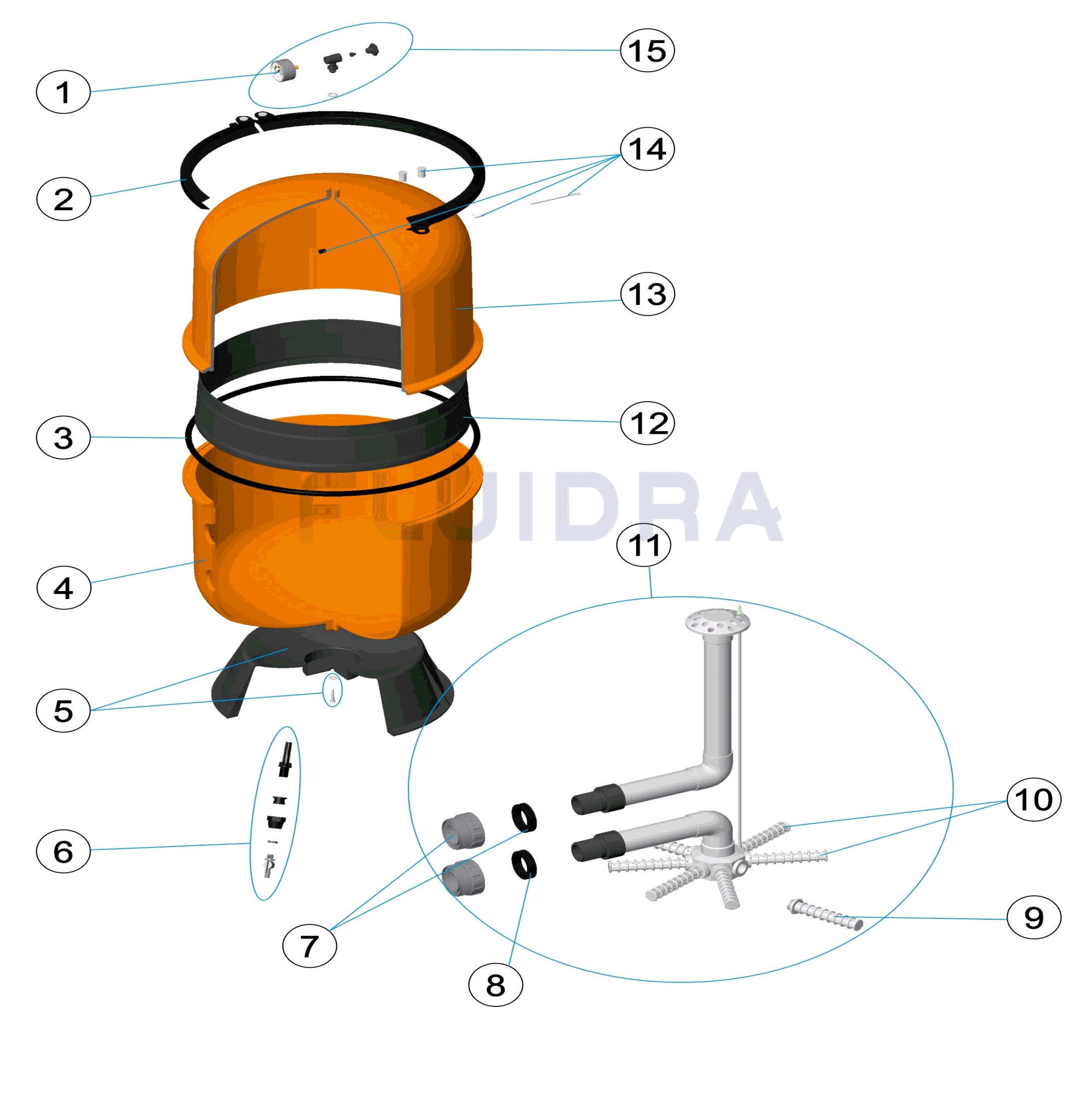 15
1
14
2
13
12
3
FLUIDRA
11
4
5
10
6
9
7
8