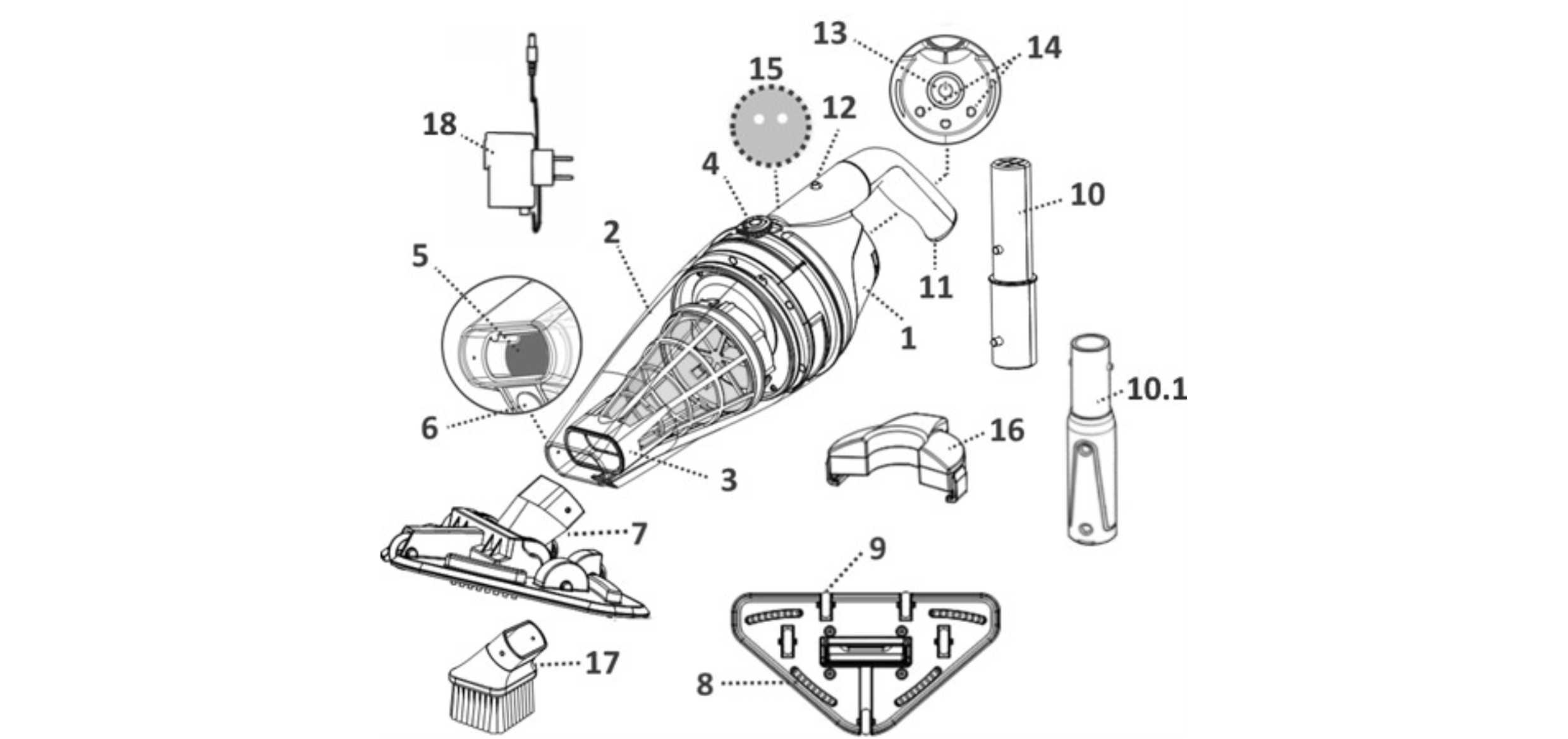 13
14
15
12
18
4
10
2
5
11
1
10.1
6
16
3
7
9
17
8